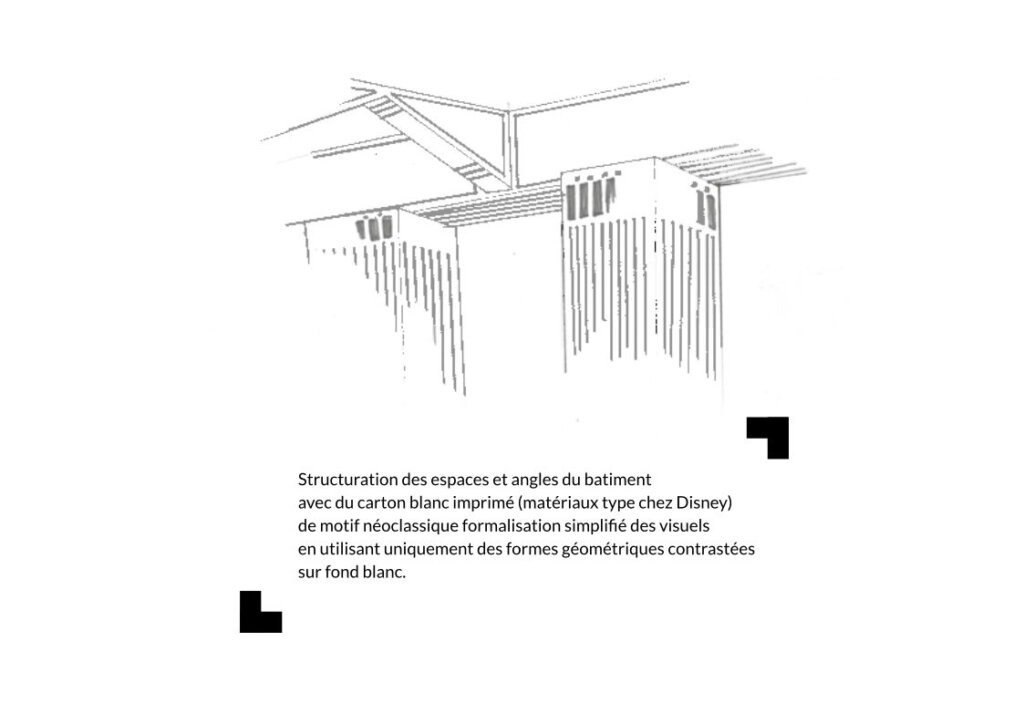 Structuration des espaces et angles du batiment avec du carton blanc imprimé (matériaux type chez Disney) de motif néoclassique formalisation simplifié des visuels en utilisant uniquement des formes géométriques contrastées sur fond blanc.